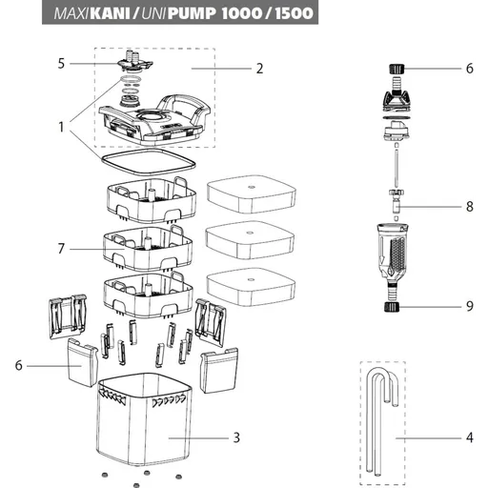 MAXIKANI / UNIPUMP 1000 / 1500

5
2
1
7
6
3
6
8
9
4