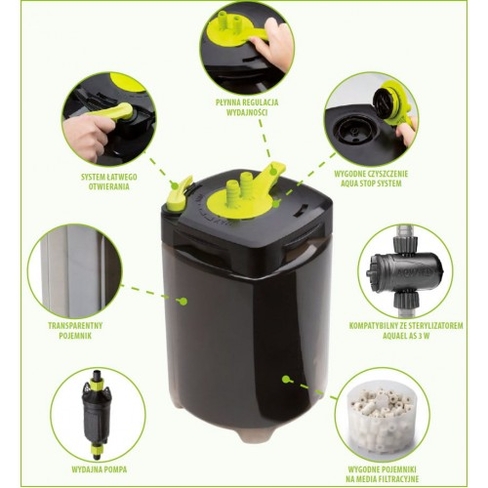 PŁYNNA REGULACJA WYDAJNOŚCI

SYSTEM ŁATWEGO OTWIERANIA

WYGODNE CZYSZCZENIE AQUA STOP SYSTEM

TRANSPARENTNY POJEMNIK

KOMPATYBILNY ZE STERYLIZATOREM AQUAEL AS 3 W

WYDAJNA POMPA

WYGODNE POJEMNIKI NA MEDIA FILTRACYJNE