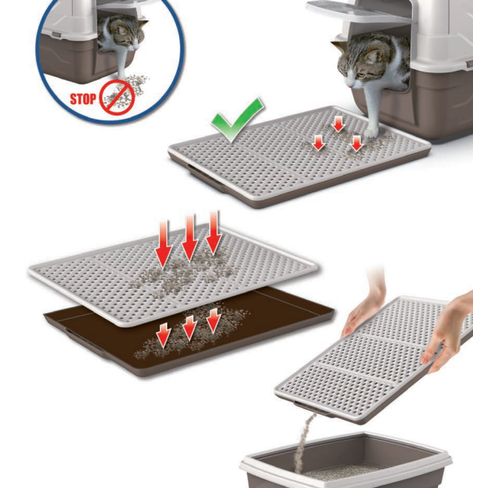 STOP